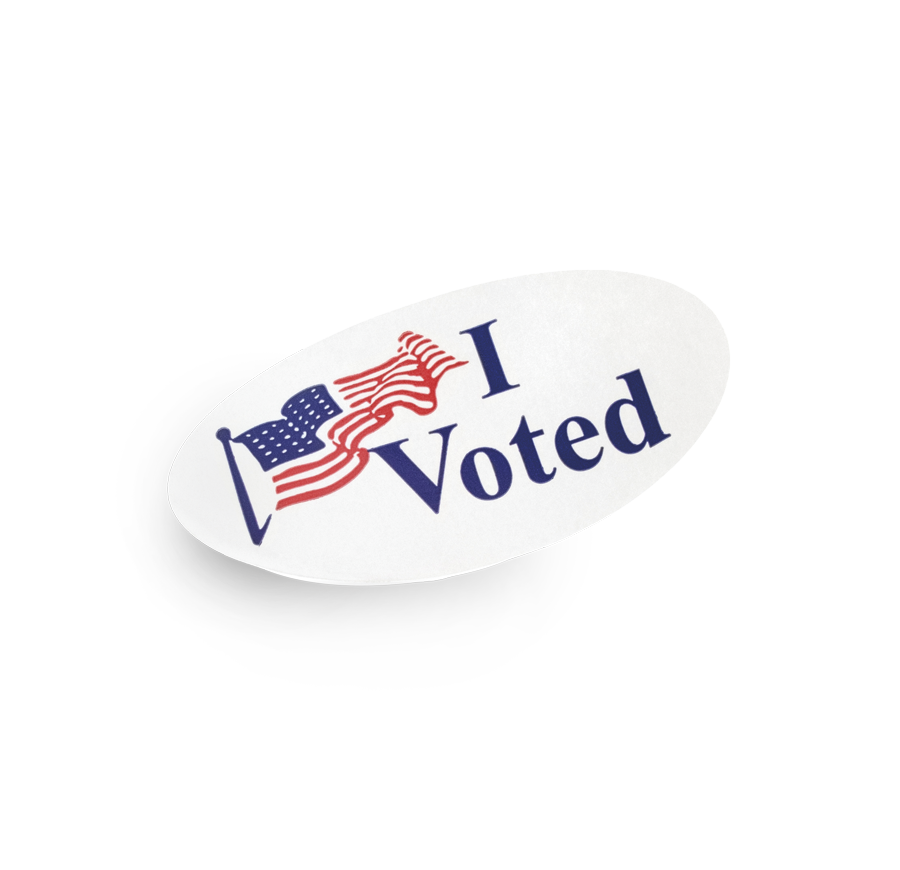 I
Voted