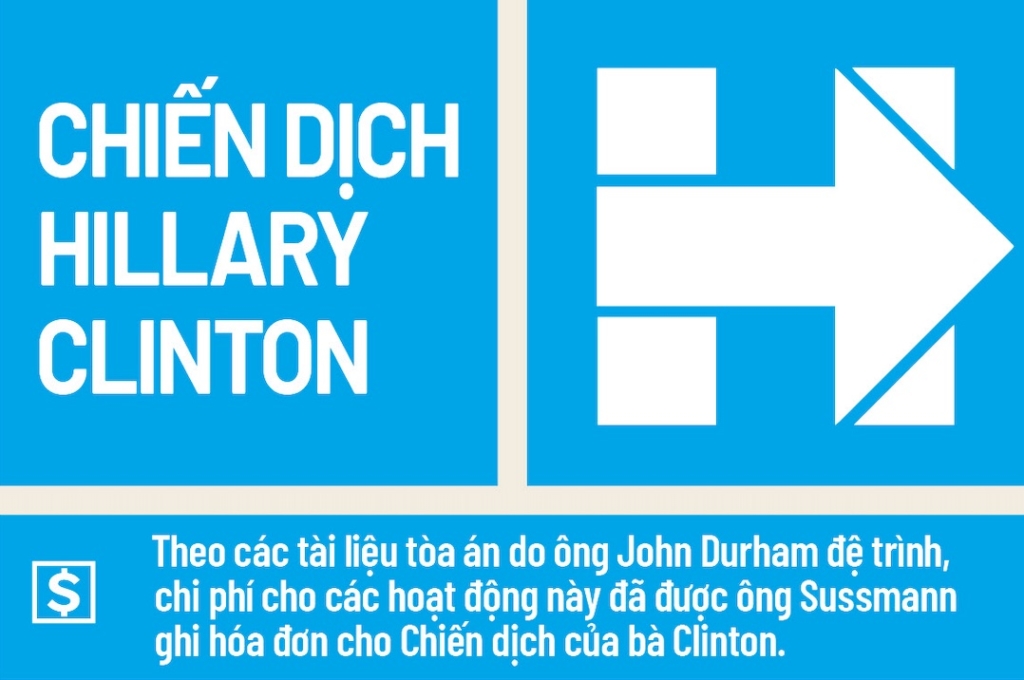 CHIẾN DỊCH HILLARY CLINTON

$

Theo các tài liệu tòa án do ông John Durham đệ trình, chi phí cho các hoạt động này đã được ông Sussmann ghi hóa đơn cho Chiến dịch của bà Clinton.