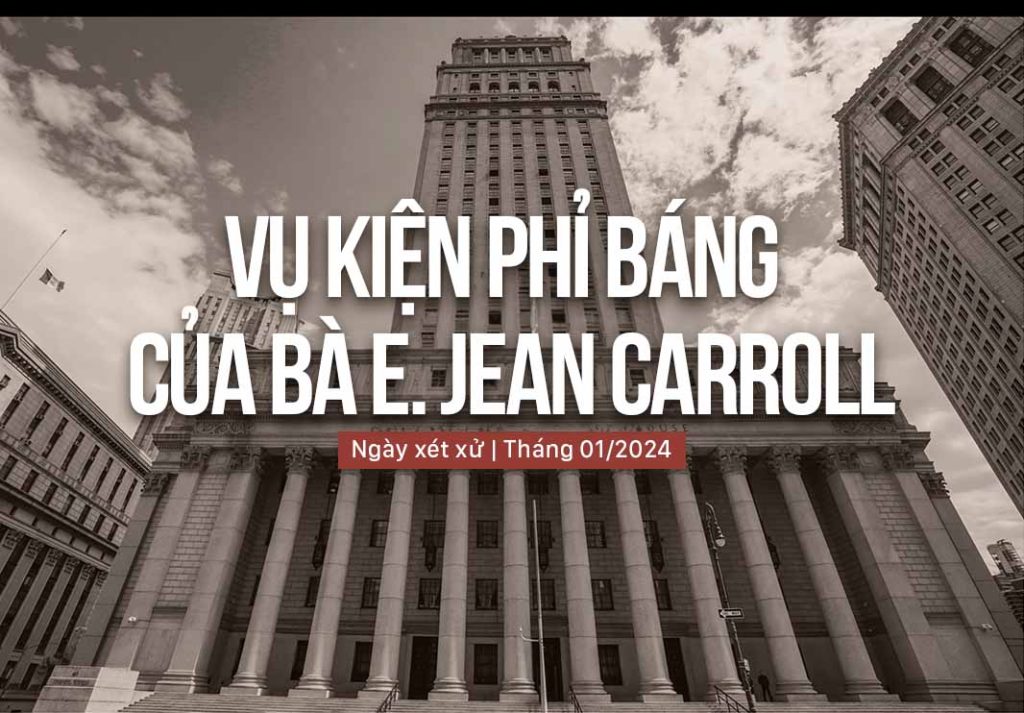 VỤ KIỆN PHỈ BÁNG CỦA BÀ E. JEAN CARROLL

Ngày xét xử | Tháng 01/2024