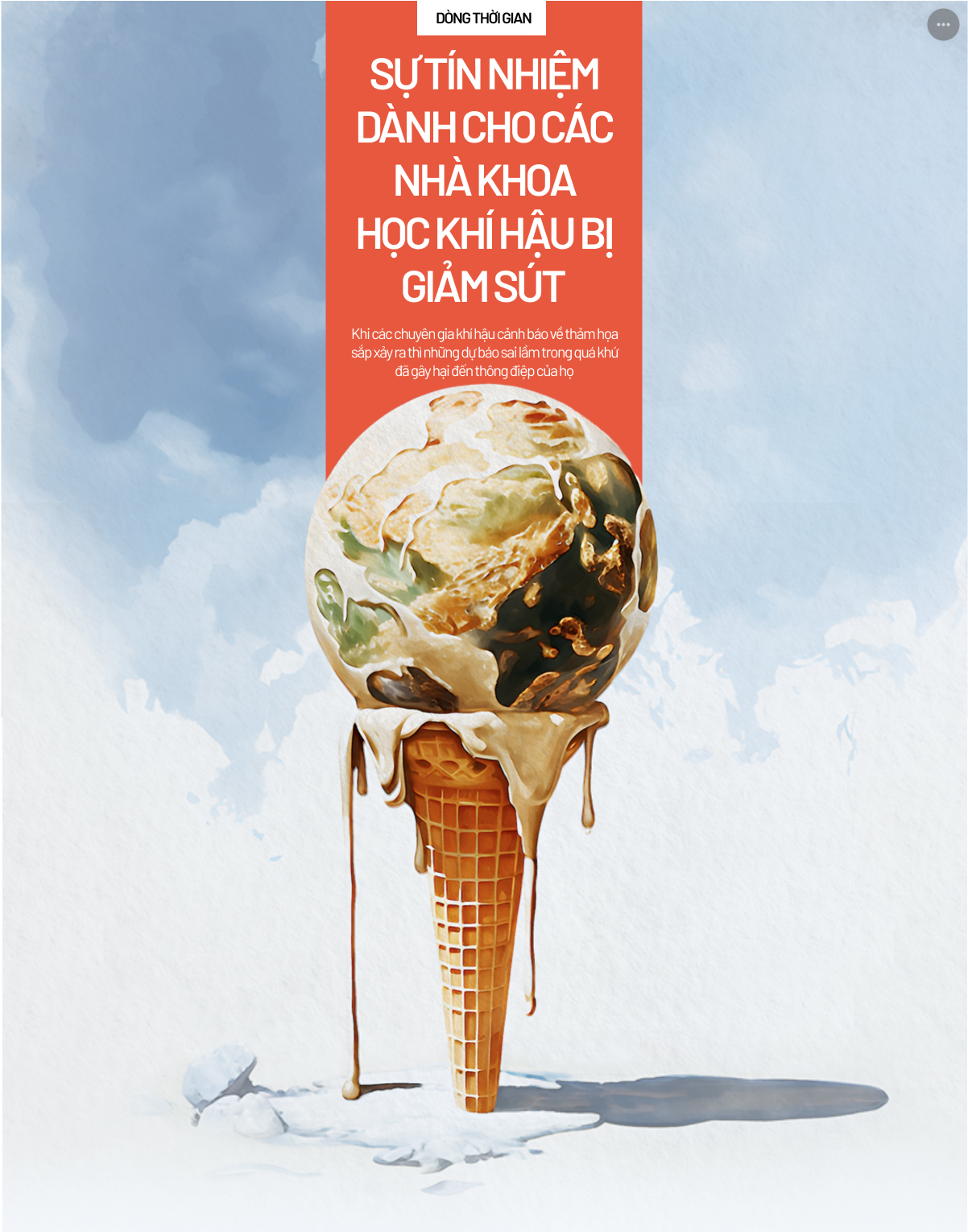 DÒNG THỜI GIAN

SỰ TÍN NHIỆM DÀNH CHO CÁC NHÀ KHOA HỌC KHÍ HẬU BỊ GIẢM SÚT

Khi các chuyên gia khí hậu cảnh báo về thảm họa sắp xảy ra thì những dự báo sai lầm trong quá khứ đã gây hại đến thông điệp của họ