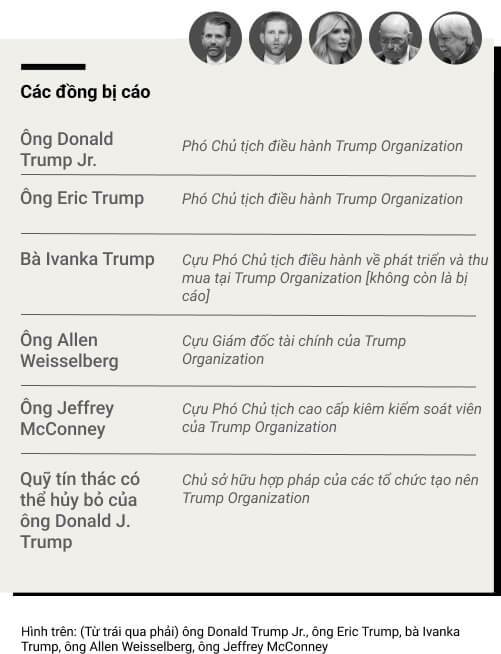 Các đồng bị cáo

| | |
|---|---|
| Ông Donald Trump Jr. | Phó Chủ tịch điều hành Trump Organization |
| Ông Eric Trump | Phó Chủ tịch điều hành Trump Organization |
| Bà Ivanka Trump | Cựu Phó Chủ tịch điều hành về phát triển và thu mua tại Trump Organization [không còn là bị cáo] |
| Ông Allen Weisselberg | Cựu Giám đốc tài chính của Trump Organization |
| Ông Jeffrey McConney | Cựu Phó Chủ tịch cao cấp kiêm kiểm soát viên của Trump Organization |
| Quỹ tín thác có thể hủy bỏ của ông Donald J. Trump | Chủ sở hữu hợp pháp của các tổ chức tạo nên Trump Organization |

Hình trên: (Từ trái qua phải) ông Donald Trump Jr., ông Eric Trump, bà Ivanka Trump, ông Allen Weisselberg, ông Jeffrey McConney